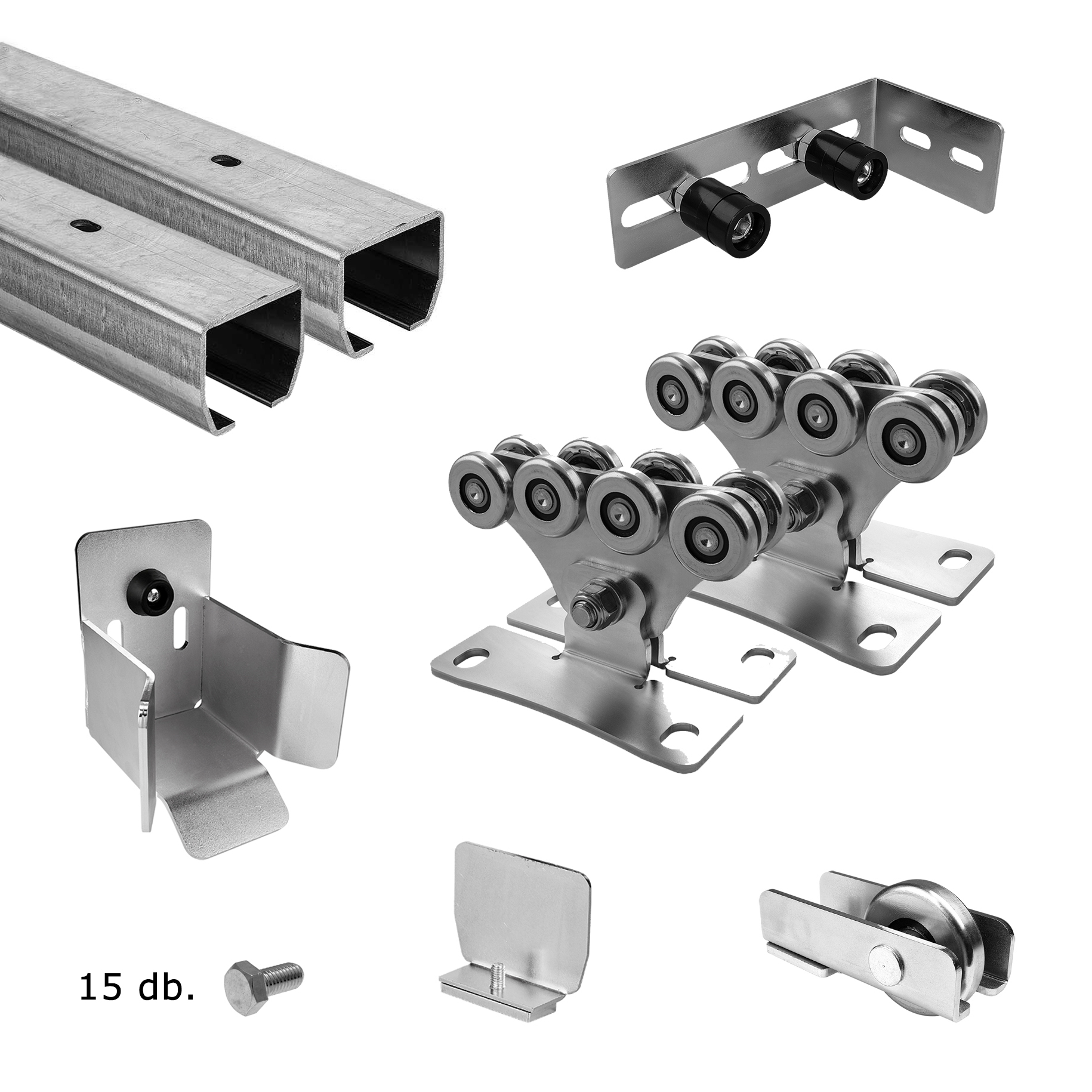 15 db.